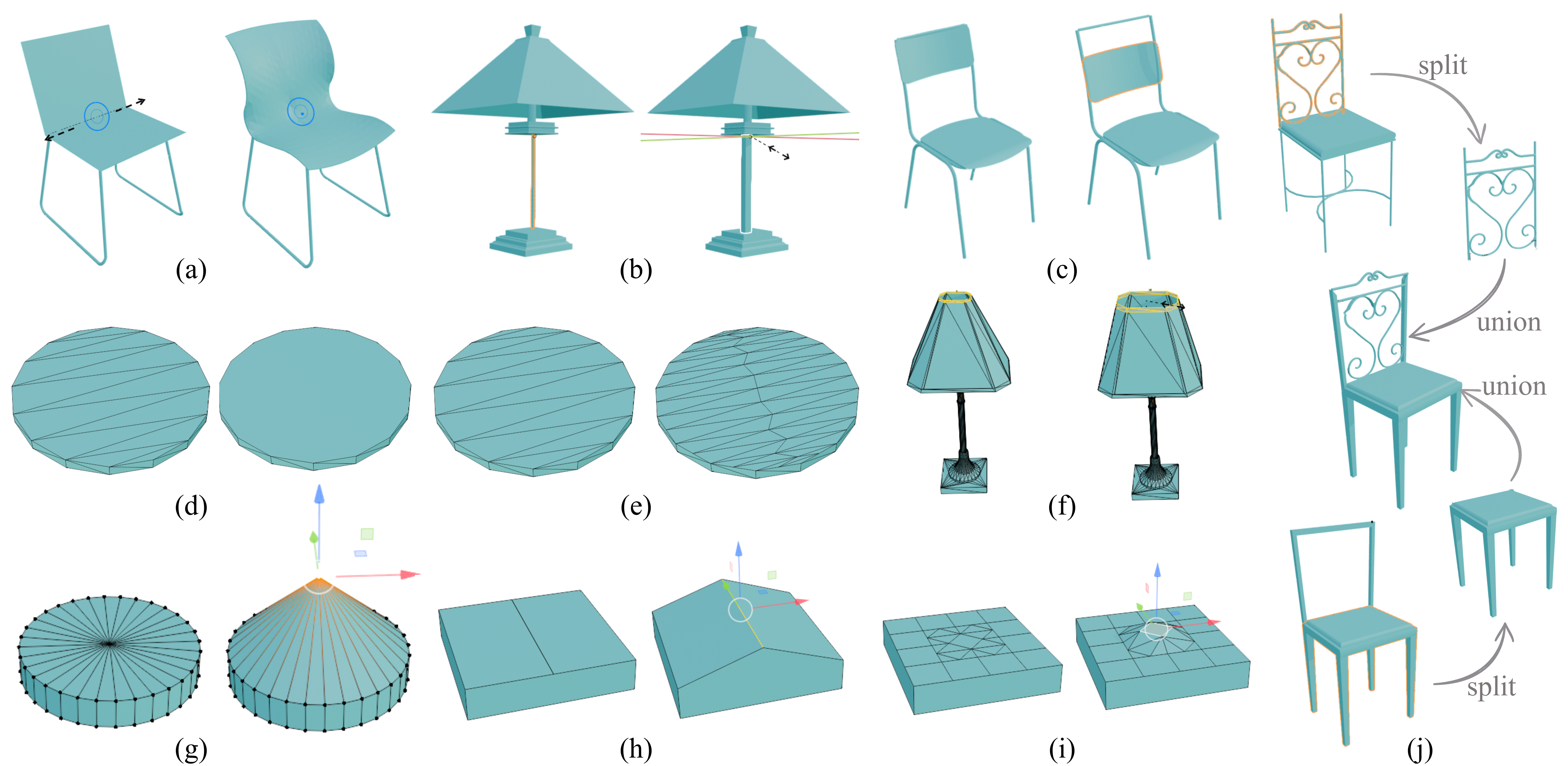 (a)

(b)

(c)

split

union

union

(d)

(e)

(f)

(g)

(h)

(i)

split

(j)